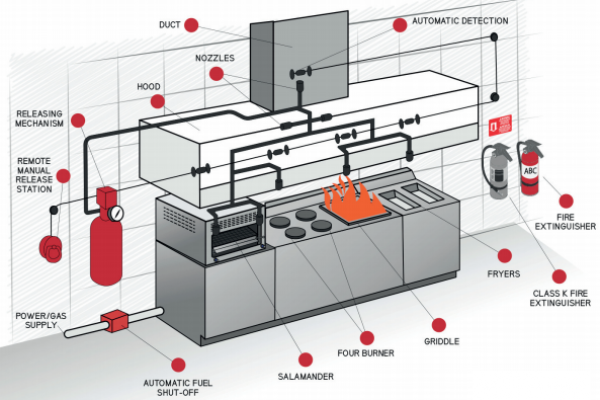 DUCT

AUTOMATIC DETECTION

NOZZLES

HOOD

RELEASING MECHANISM

REMOTE MANUAL RELEASE STATION

ABC

FIRE EXTINGUISHER

FRYERS

CLASS K FIRE EXTINGUISHER

POWER/GAS SUPPLY

GRIDDLE

FOUR BURNER

SALAMANDER

AUTOMATIC FUEL SHUT-OFF